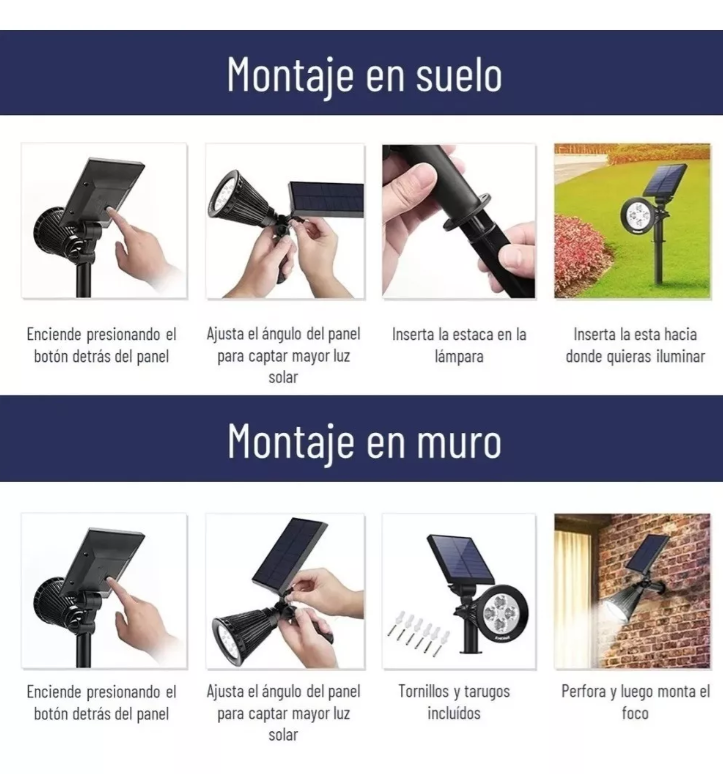 Montaje en suelo

Enciende presionando el botón detrás del panel

Ajusta el ángulo del panel para captar mayor luz solar

Inserta la estaca en la lámpara

Inserta la esta hacia donde quieras iluminar

Montaje en muro

Enciende presionando el botón detrás del panel

Ajusta el ángulo del panel para captar mayor luz solar

Tornillos y tarugos incluídos

Perfora y luego monta el foco